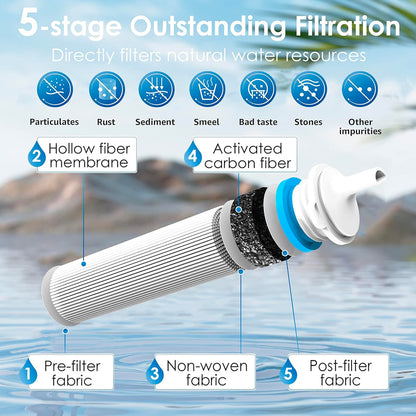 5-stage Outstanding Filtration

Directly filters natural water resources

Particulates Rust Sediment Smeel Bad taste Stones Other impurities

2 Hollow fiber membrane

4 Activated carbon fiber

1 Pre-filter fabric

3 Non-woven fabric

5 Post-filter fabric