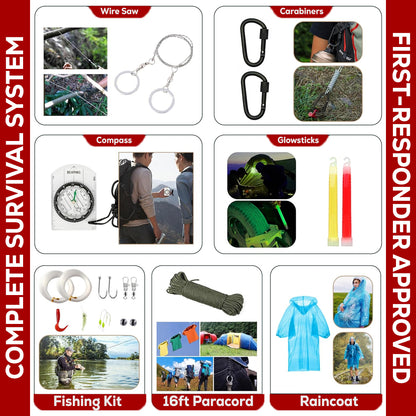 COMPLETE SURVIVAL SYSTEM

Wire Saw

Carabiners

Compass

Glowsticks

Fishing Kit

16ft Paracord

Raincoat

FIRST-RESPONDER APPROVED