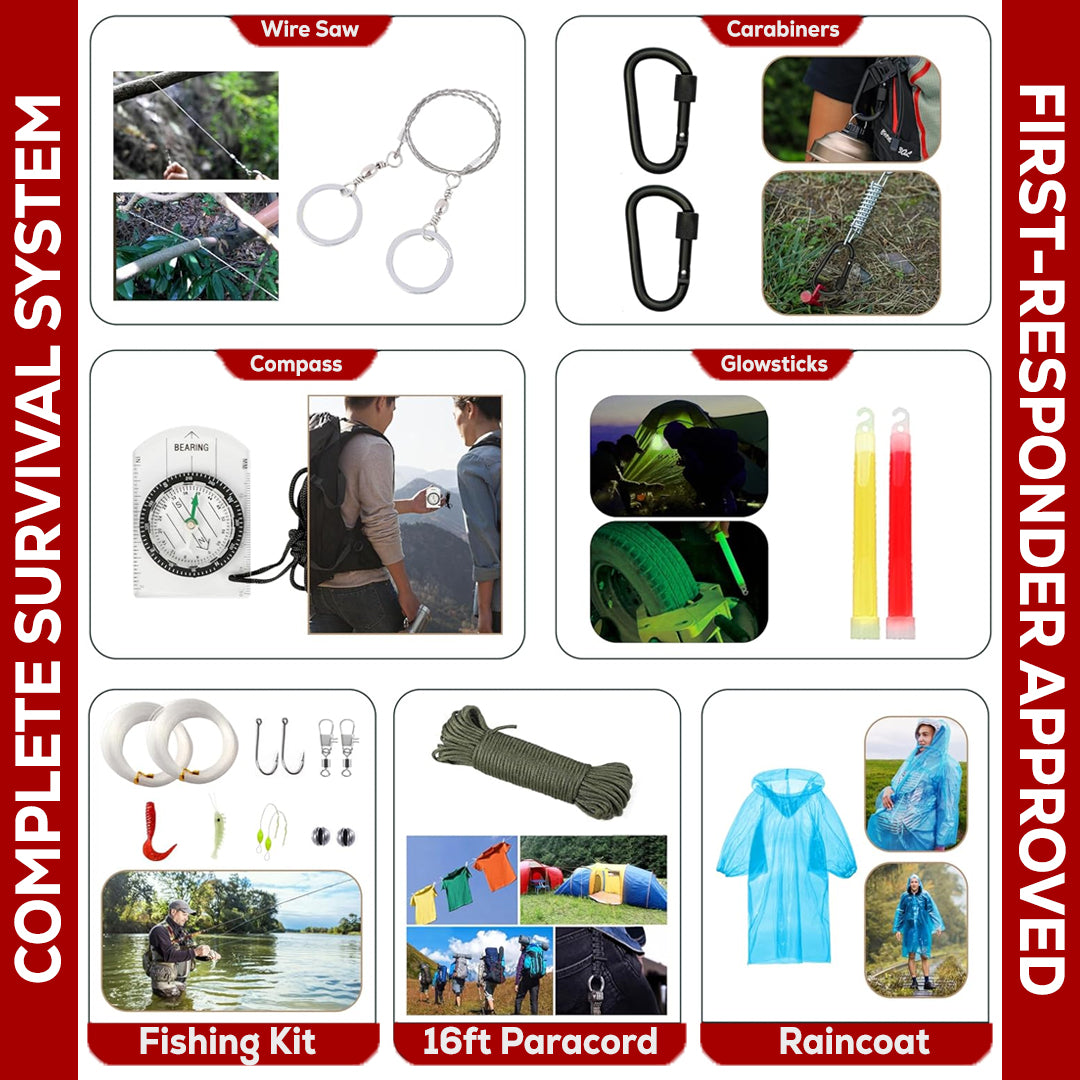 COMPLETE SURVIVAL SYSTEM

Wire Saw

Carabiners

Compass

BEARING

Glowsticks

Fishing Kit

16ft Paracord

Raincoat

FIRST-RESPONDER APPROVED